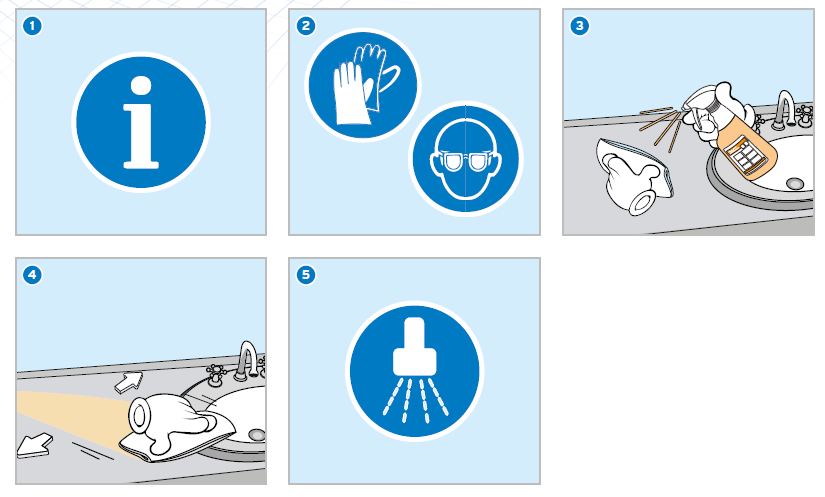 1

2

3

4

5